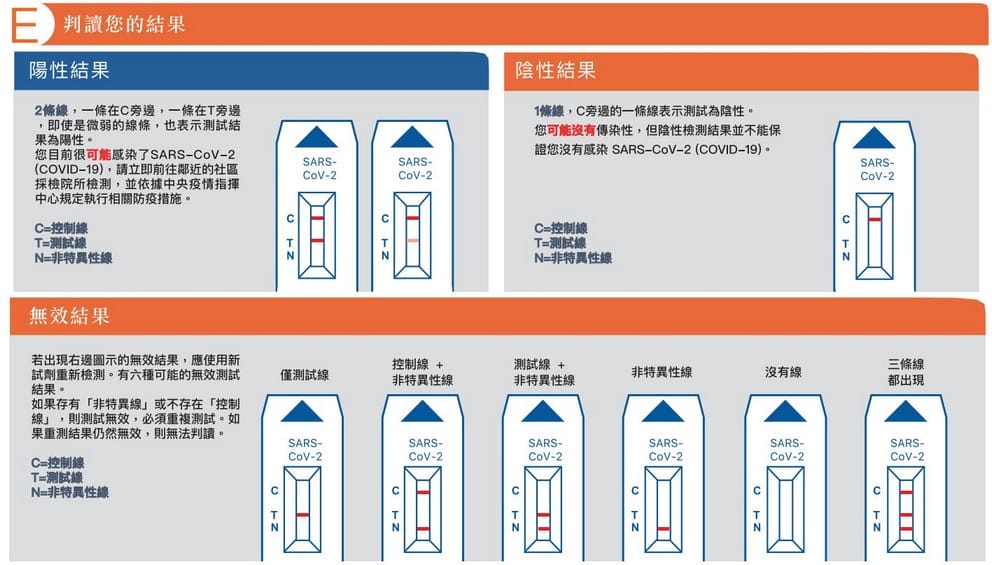 E 判讀您的結果

陽性結果

2條線，一條在C旁邊，一條在T旁邊，即使是微弱的線條，也表示測試結果為陽性。
您目前很可能感染了SARS-CoV-2 (COVID-19)，請立即前往鄰近的社區採檢院所檢測，並依據中央疫情指揮中心規定執行相關防疫措施。

C=控制線
T=測試線
N=非特異性線

SARS-CoV-2
C
T
N

SARS-CoV-2
C
T
N

陰性結果

1條線，C旁邊的一條線表示測試為陰性。
您可能沒有傳染性，但陰性檢測結果並不能保證您沒有感染 SARS-CoV-2 (COVID-19)。

C=控制線
T=測試線
N=非特異性線

SARS-CoV-2
C
T
N

無效結果

若出現右邊圖示的無效結果，應使用新試劑重新檢測。有六種可能的無效測試結果。
如果存有「非特異線」或不存在「控制線」，則測試無效，必須重複測試。如果重測結果仍然無效，則無法判讀。

C=控制線
T=測試線
N=非特異性線

僅測試線
SARS-CoV-2
C
T
N

控制線 + 非特異性線
SARS-CoV-2
C
T
N

測試線 + 非特異性線
SARS-CoV-2
C
T
N

非特異性線
SARS-CoV-2
C
T
N

沒有線
SARS-CoV-2
C
T
N

三條線都出現
SARS-CoV-2
C
T
N