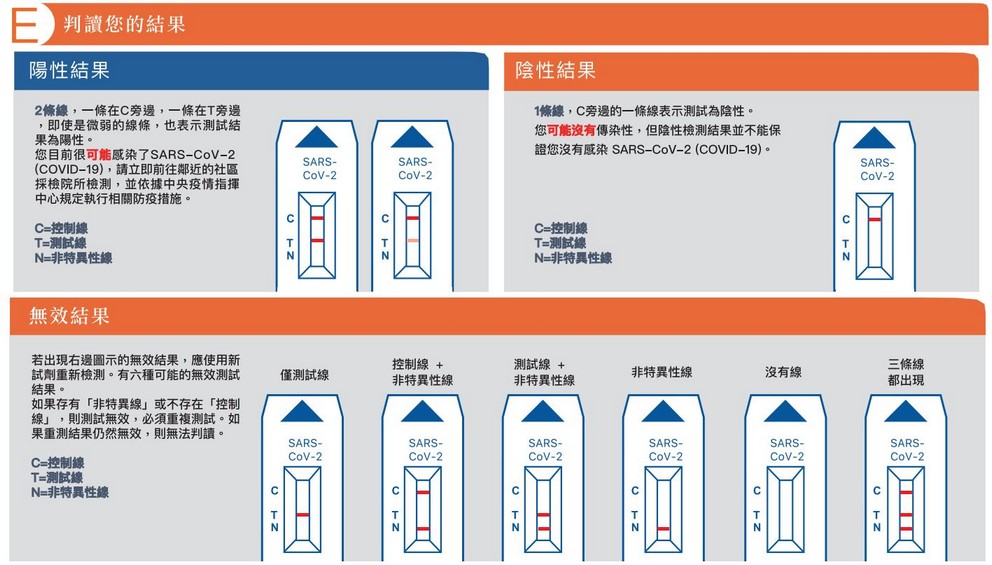 E 判讀您的結果

陽性結果

2條線，一條在C旁邊，一條在T旁邊，即使是微弱的線條，也表示測試結果為陽性。
您目前很可能感染了SARS-CoV-2 (COVID-19)，請立即前往鄰近的社區採檢院所檢測，並依據中央疫情指揮中心規定執行相關防疫措施。

C=控制線
T=測試線
N=非特異性線

SARS-CoV-2
C
T
N

SARS-CoV-2
C
T
N

陰性結果

1條線，C旁邊的一條線表示測試為陰性。
您可能沒有傳染性，但陰性檢測結果並不能保證您沒有感染 SARS-CoV-2 (COVID-19)。

C=控制線
T=測試線
N=非特異性線

SARS-CoV-2
C
T
N

無效結果

若出現右邊圖示的無效結果，應使用新試劑重新檢測。有六種可能的無效測試結果。
如果存有「非特異線」或不存在「控制線」，則測試無效，必須重複測試。如果重測結果仍然無效，則無法判讀。

C=控制線
T=測試線
N=非特異性線

僅測試線
SARS-CoV-2
C
T
N

控制線 + 非特異性線
SARS-CoV-2
C
T
N

測試線 + 非特異性線
SARS-CoV-2
C
T
N

非特異性線
SARS-CoV-2
C
T
N

沒有線
SARS-CoV-2
C
T
N

三條線都出現
SARS-CoV-2
C
T
N